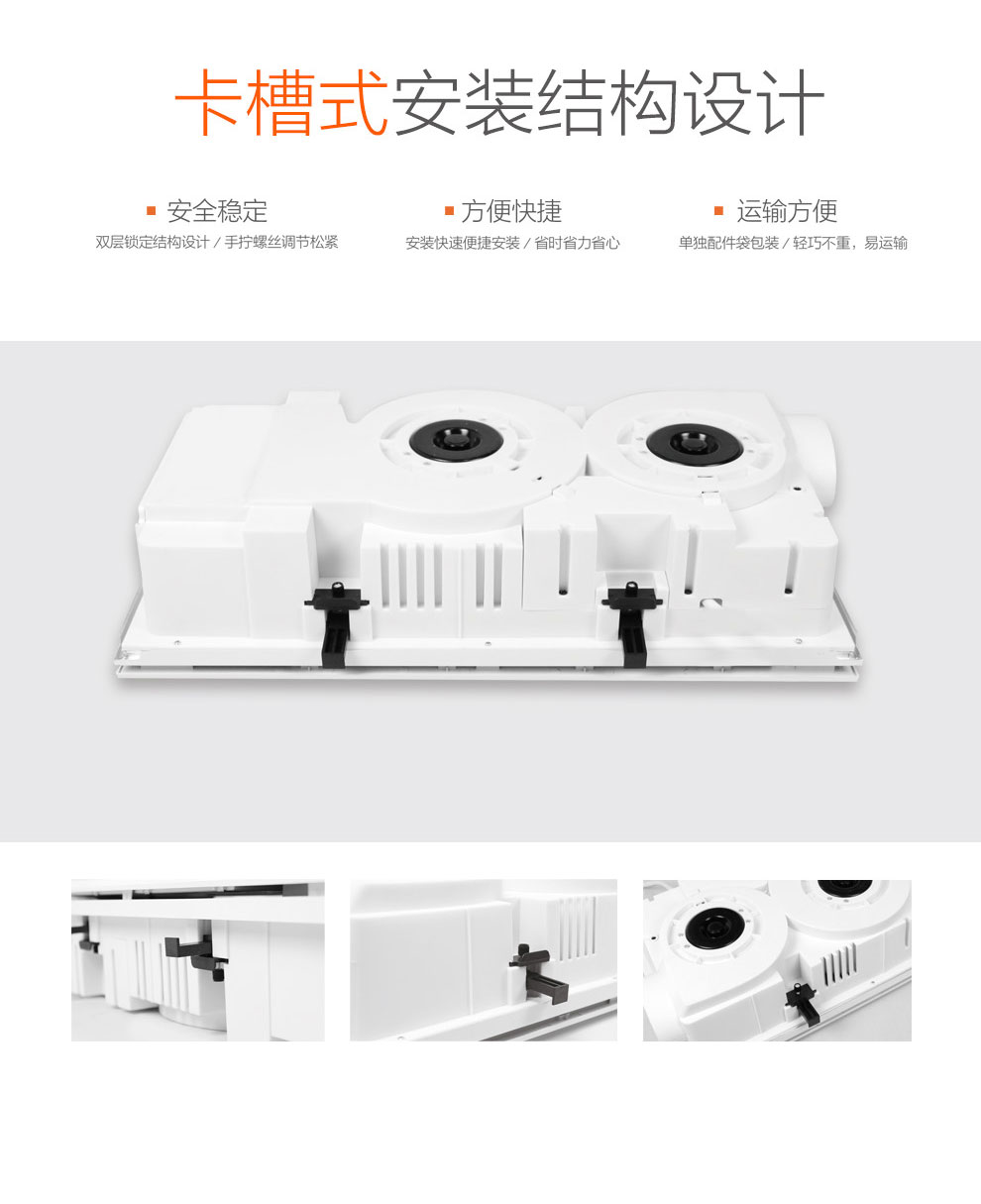 卡槽式安装结构设计

安全稳定
双层锁定结构设计 / 手拧螺丝调节松紧

方便快捷
安装快速便捷安装 / 省时省力省心

运输方便
单独配件袋包装 / 轻巧不重，易运输